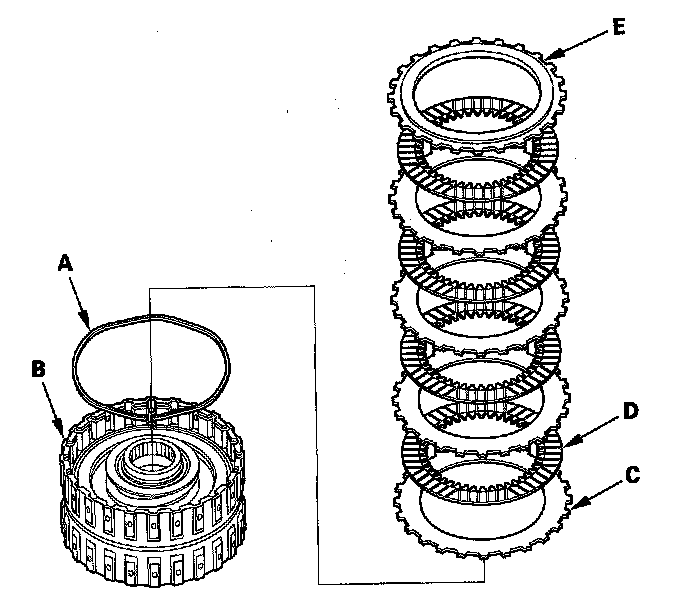 E

A

B

D

C