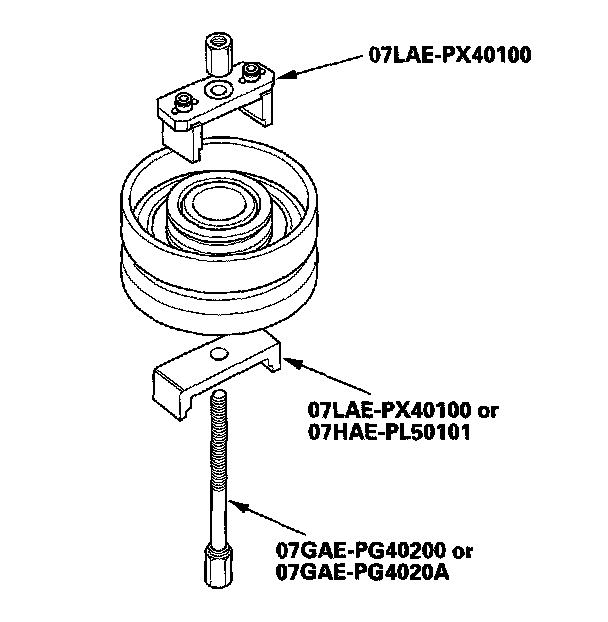 07LAE-PX40100

07LAE-PX40100 or
07HAE-PL50101

07GAE-PG40200 or
07GAE-PG4020A