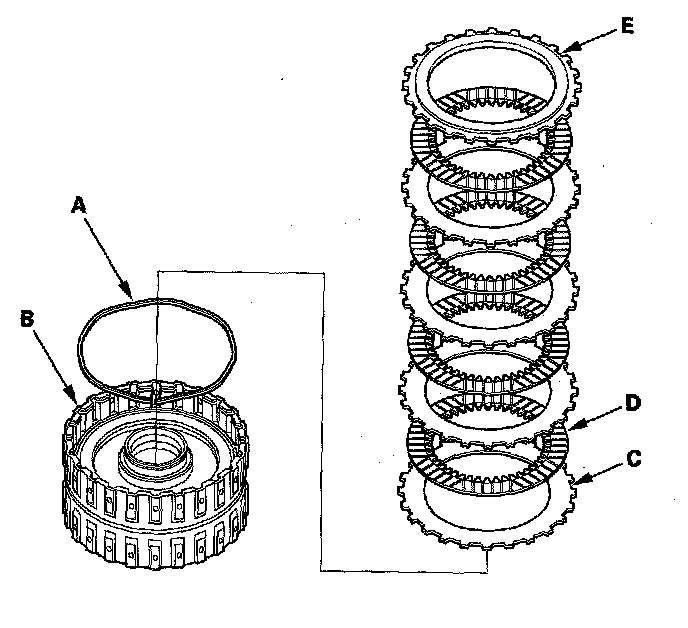 E

A

B

D

C