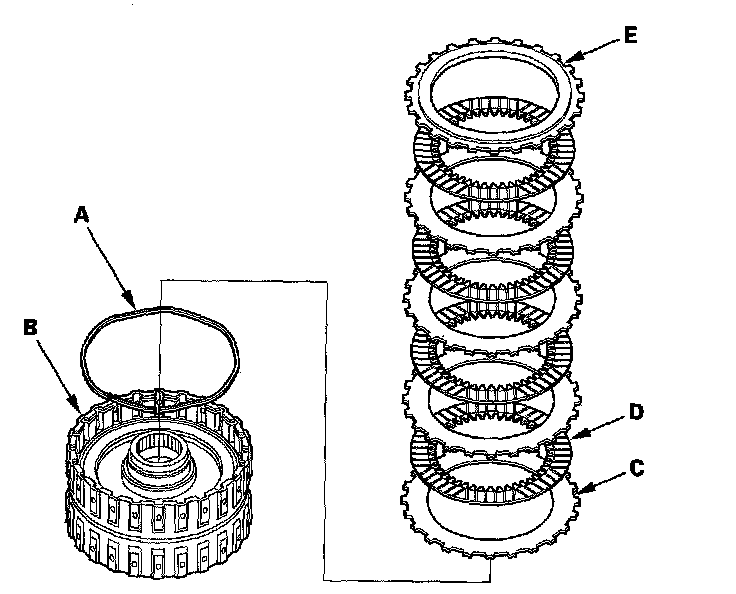 E
A
B
D
C