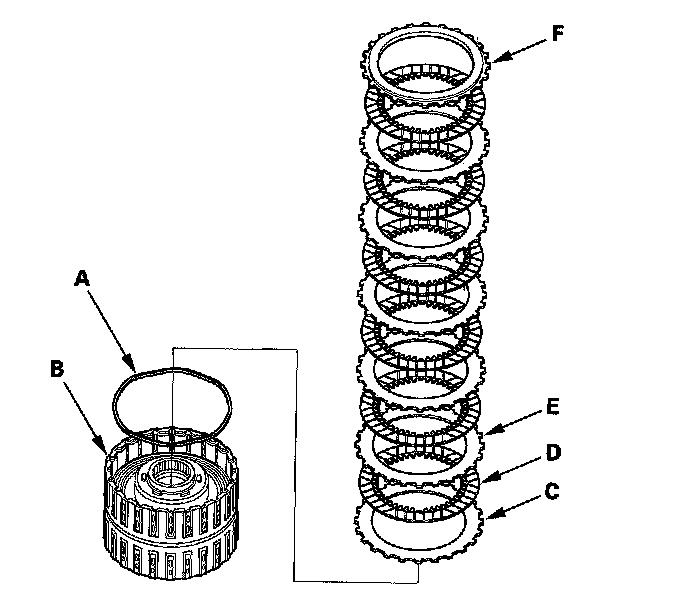 F

A

B

E

D

C