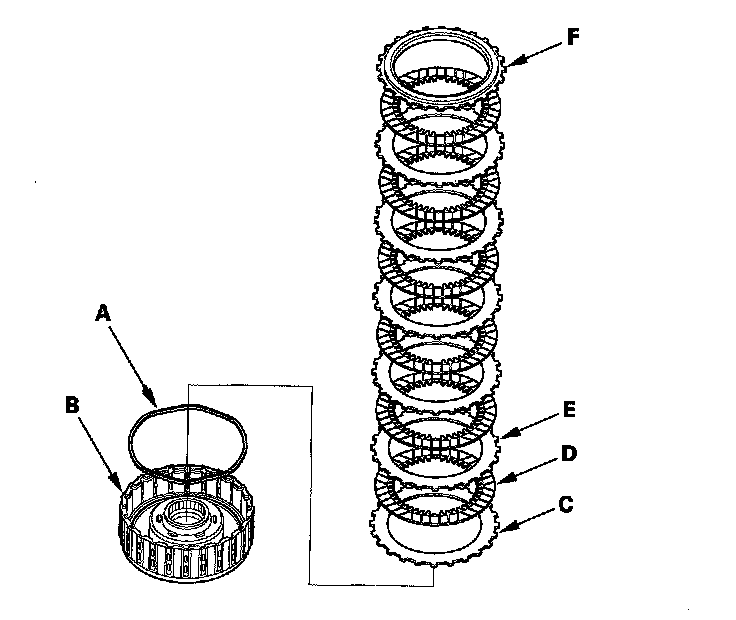 F

A

B

E

D

C