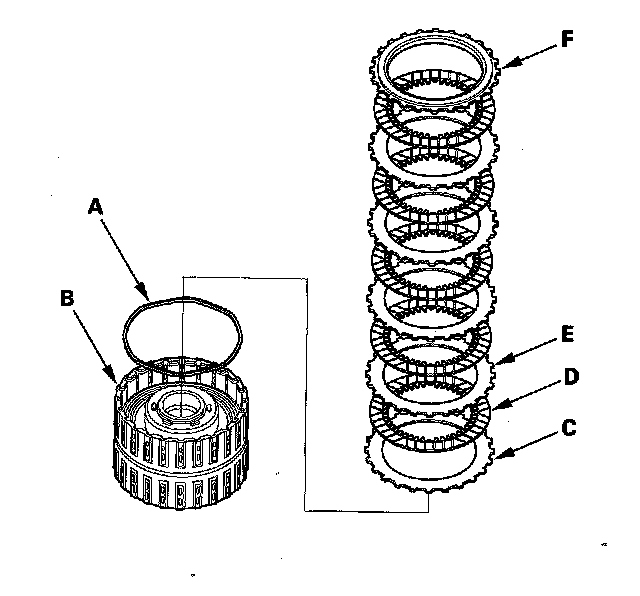 F

A

B

E

D

C