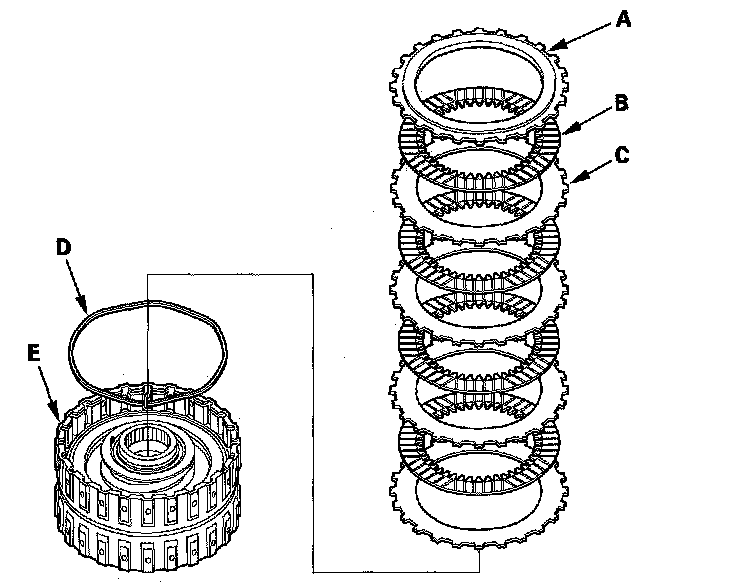 A
B
C
D
E