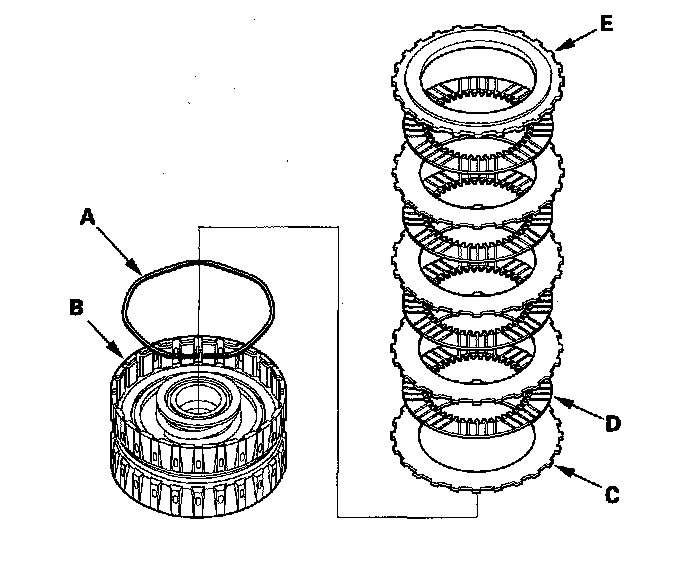 E

A

B

D

C