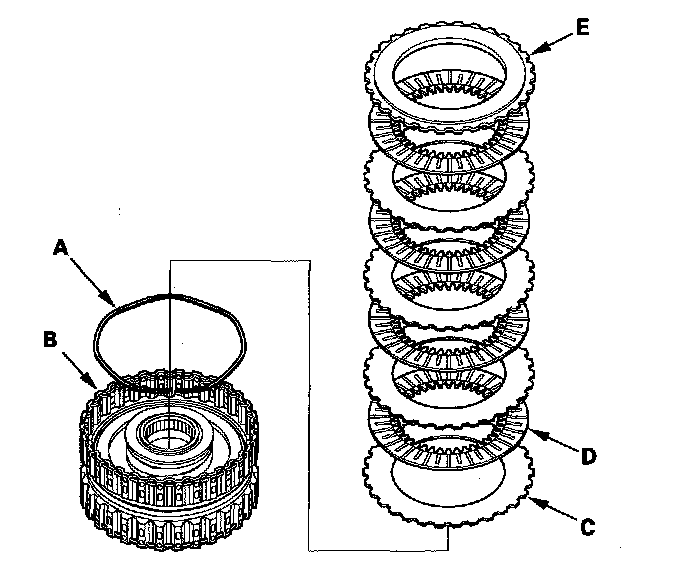 E

A

B

D

C