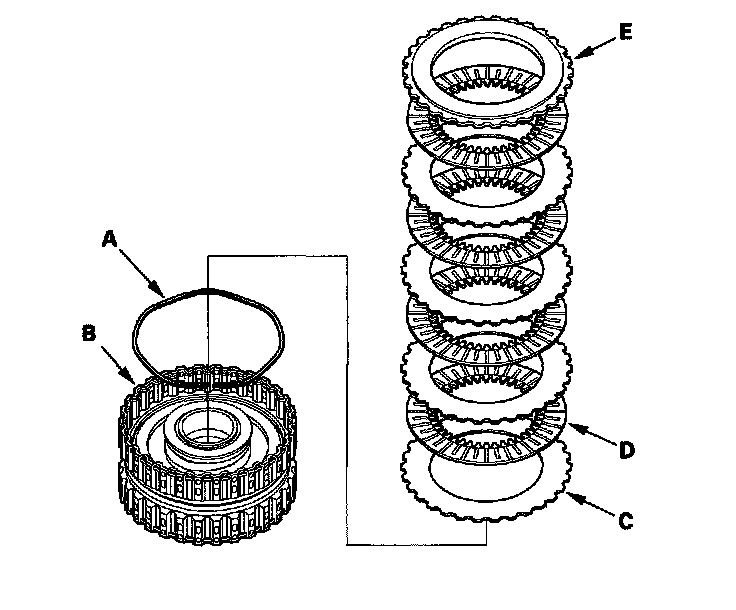 E

A

B

D

C