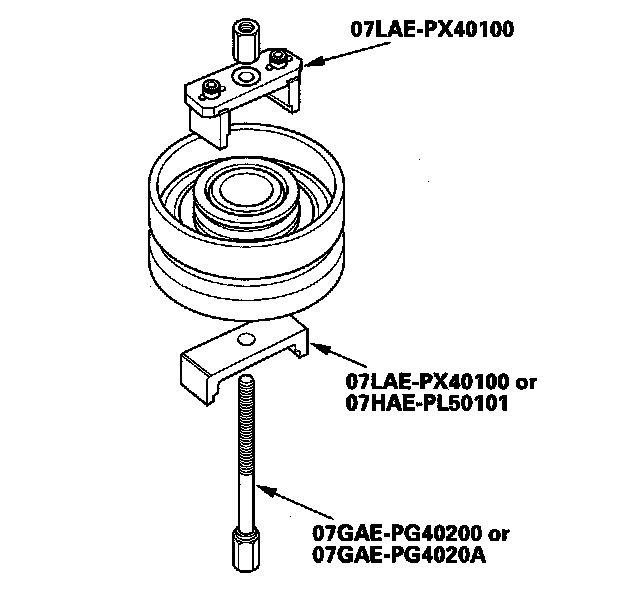 07LAE-PX40100

07LAE-PX40100 or
07HAE-PL50101

07GAE-PG40200 or
07GAE-PG4020A