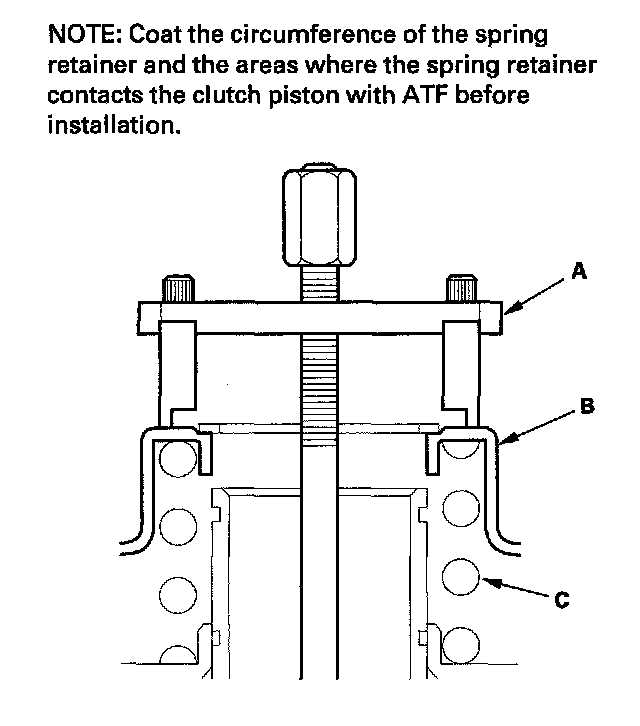 NOTE: Coat the circumference of the spring retainer and the areas where the spring retainer contacts the clutch piston with ATF before installation.

A

B

C