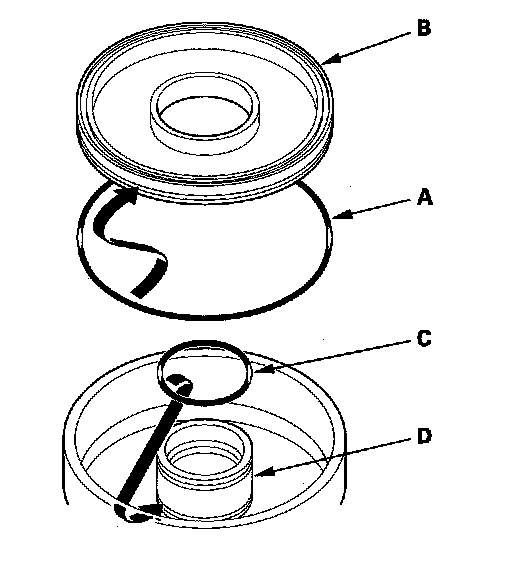 B

A

C

D