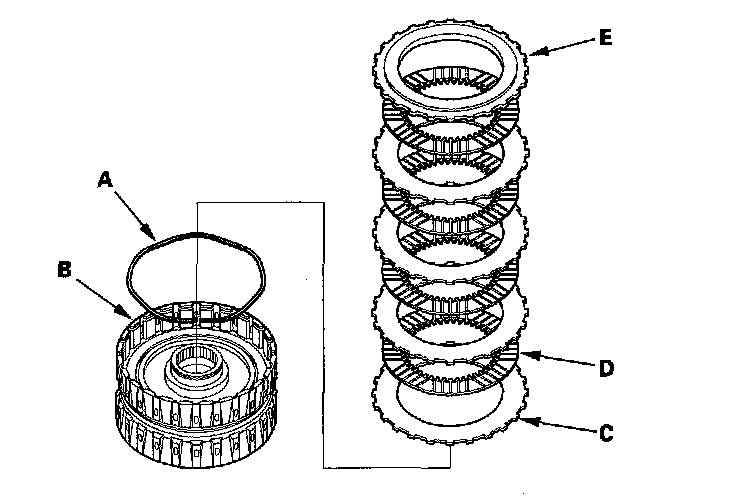 E
A
B
D
C