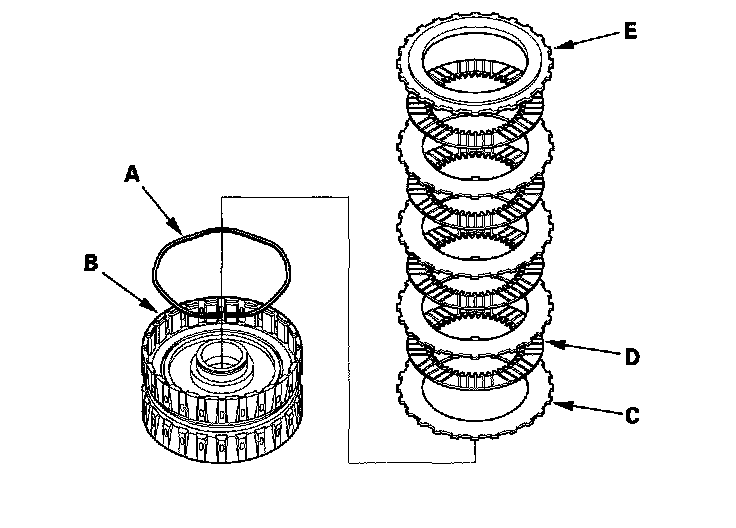 E
A
B
D
C