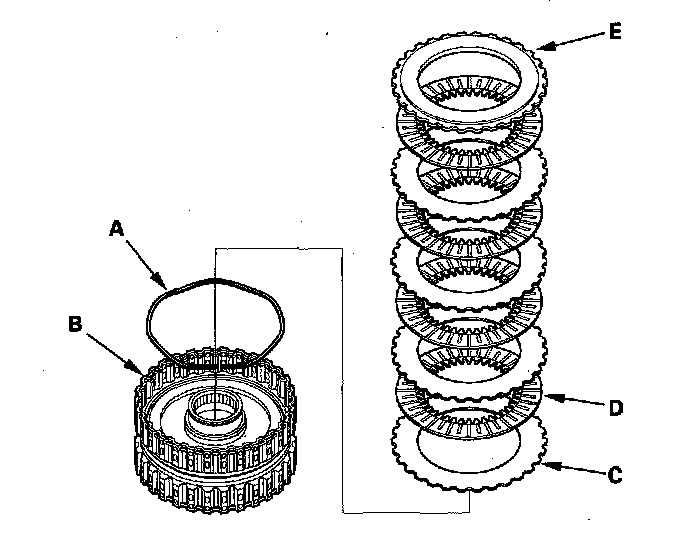 E

A

B

D

C