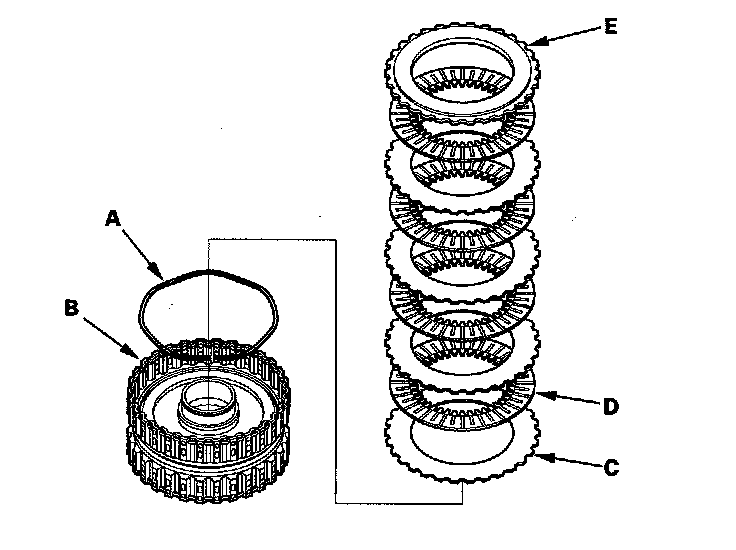 E

A

B

D

C