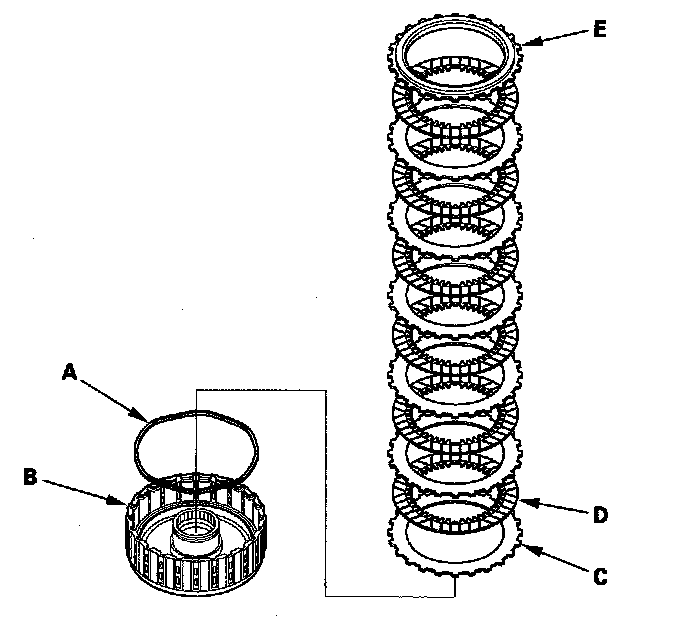 E

A

B

D

C