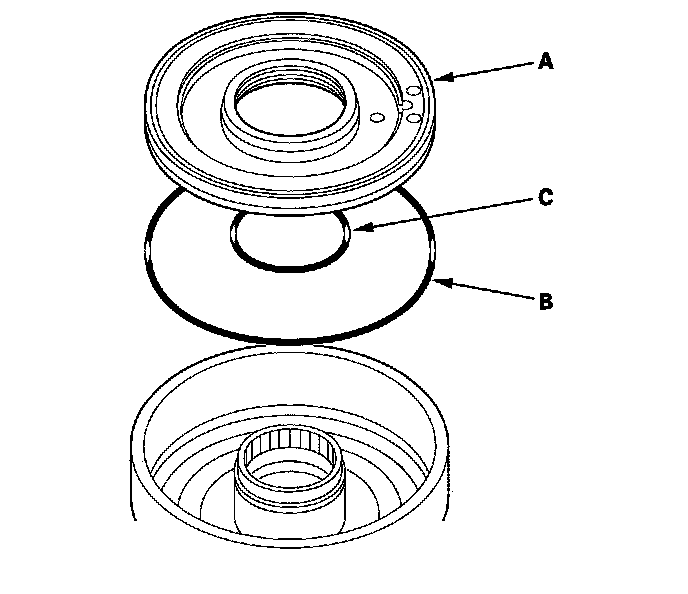 A
C
B