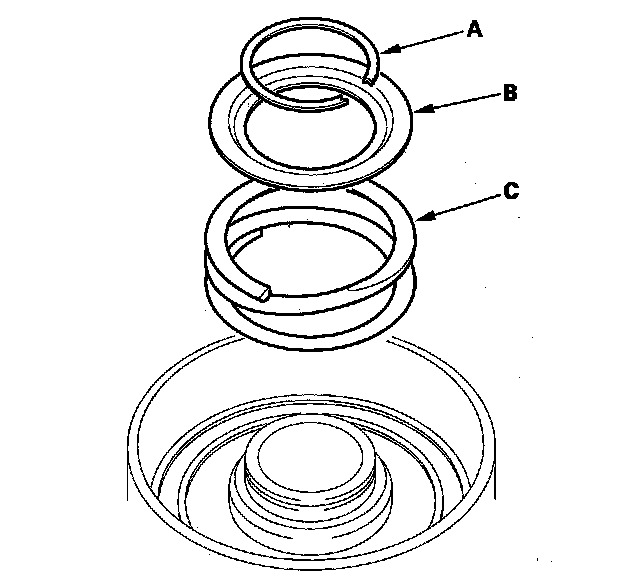 A
B
C