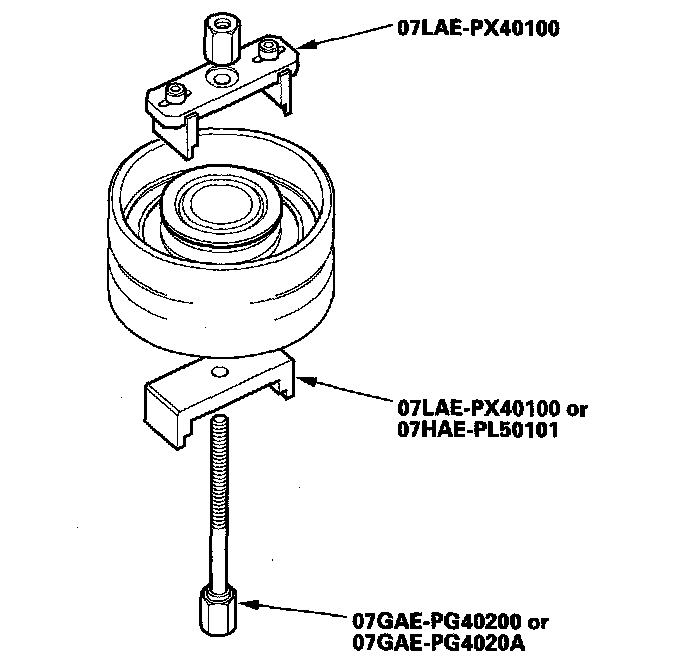 07LAE-PX40100

07LAE-PX40100 or
07HAE-PL50101

07GAE-PG40200 or
07GAE-PG4020A