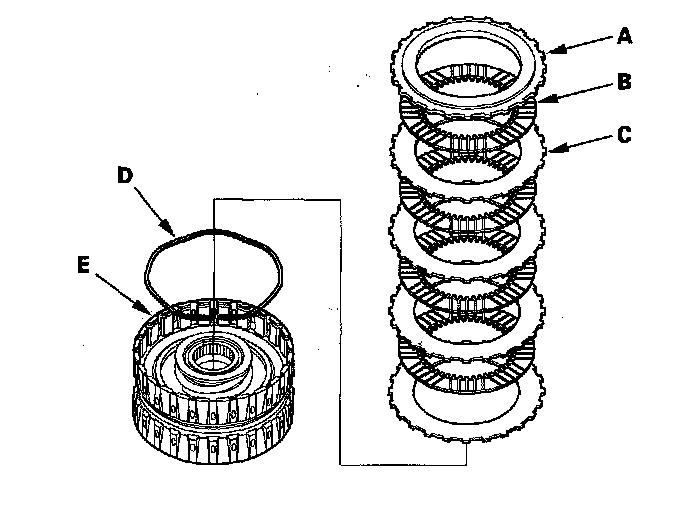 A
B
C
D
E