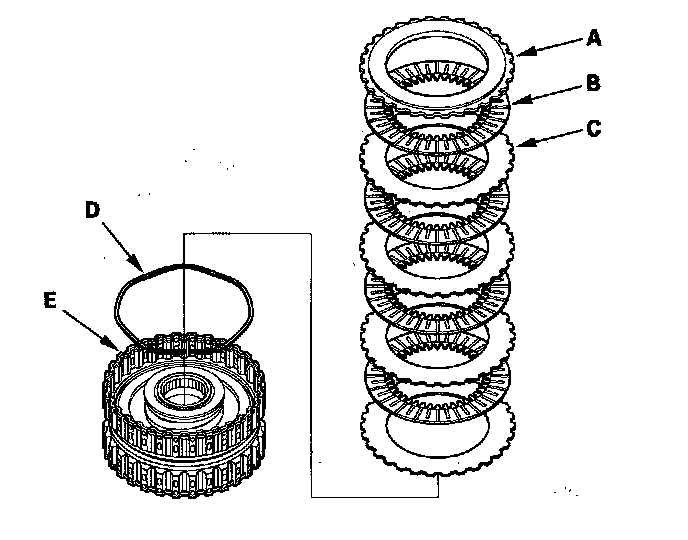 A
B
C
D
E