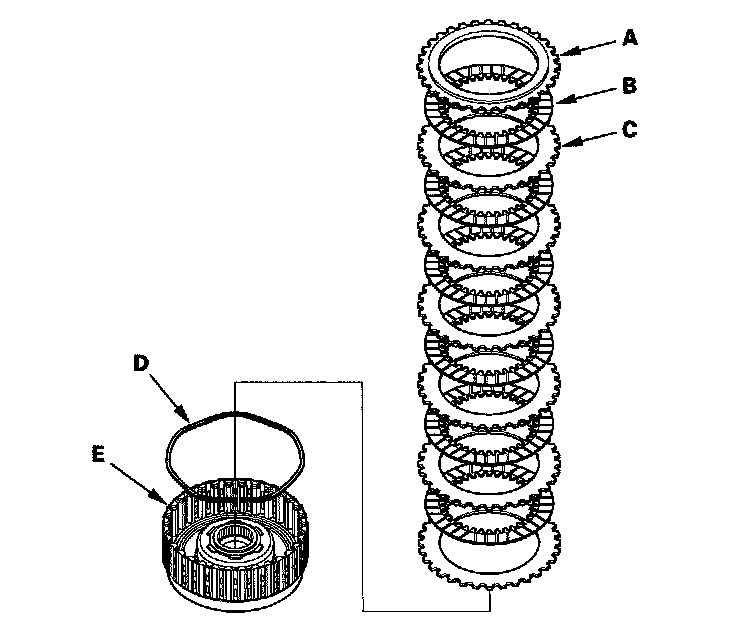 A
B
C
D
E