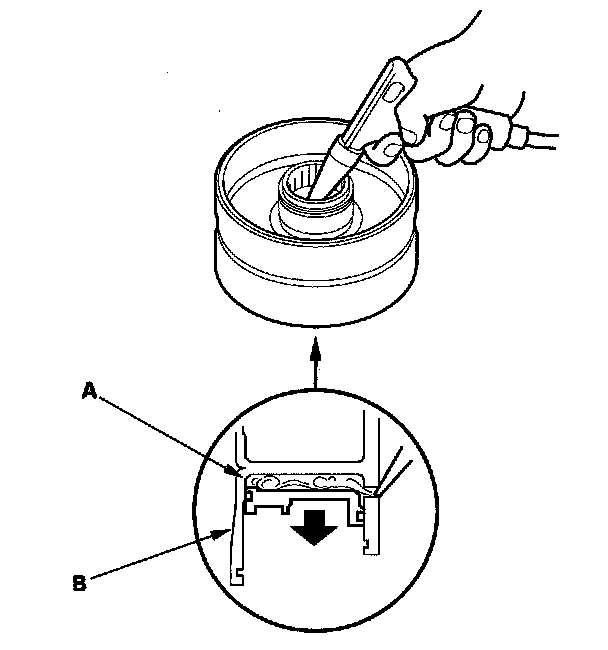 A
B