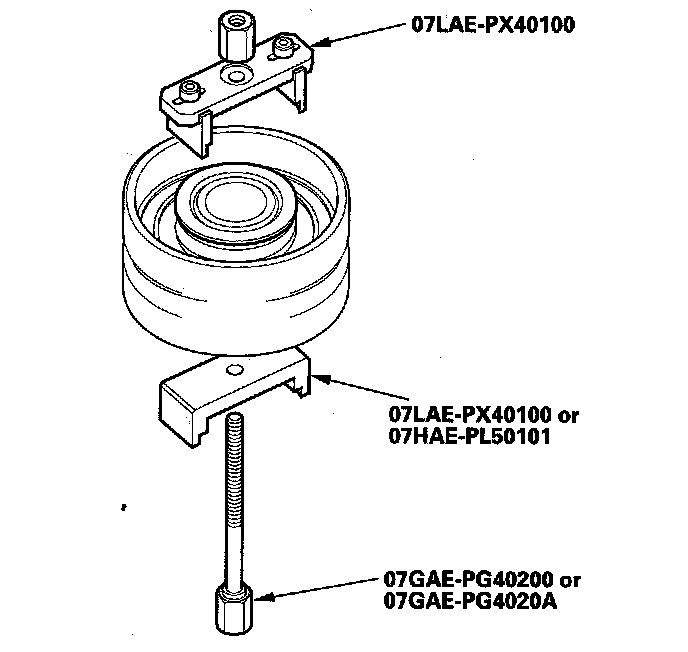 07LAE-PX40100

07LAE-PX40100 or
07HAE-PL50101

07GAE-PG40200 or
07GAE-PG4020A