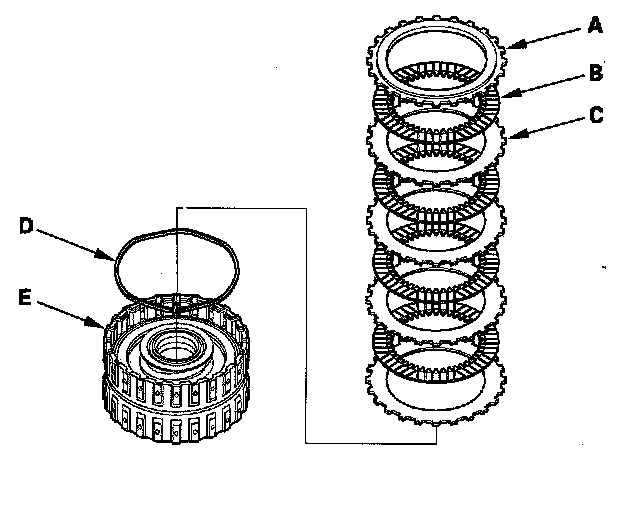 A
B
C
D
E