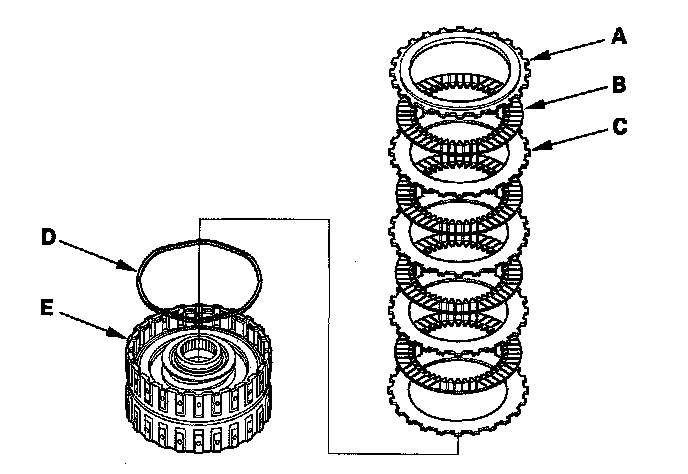 A
B
C
D
E