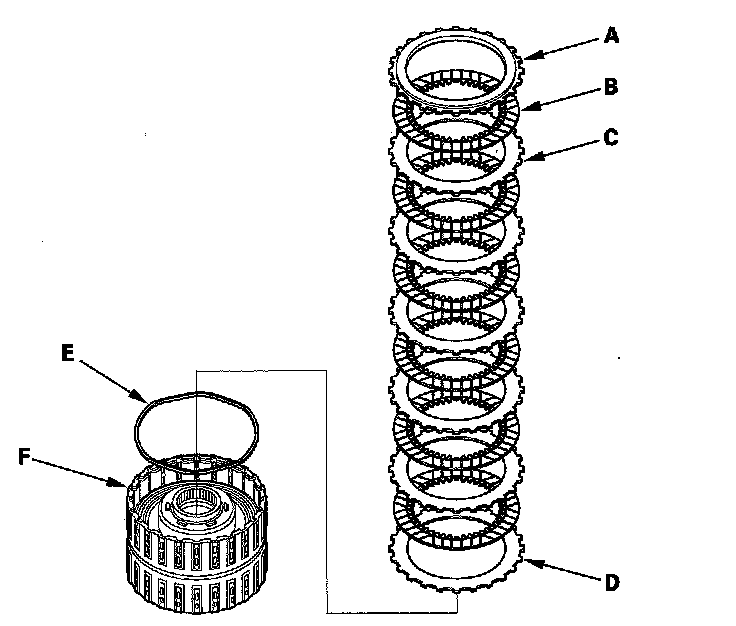 A
B
C
E
F
D