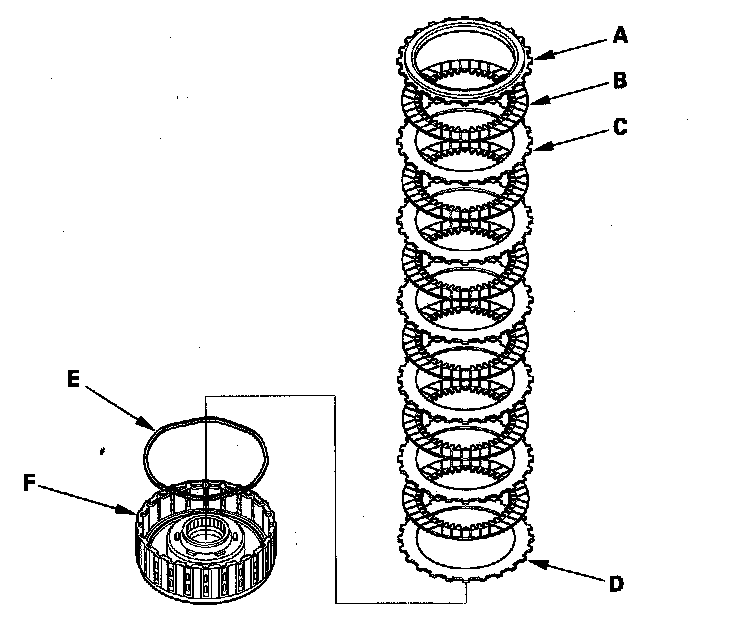 A
B
C
E
F
D