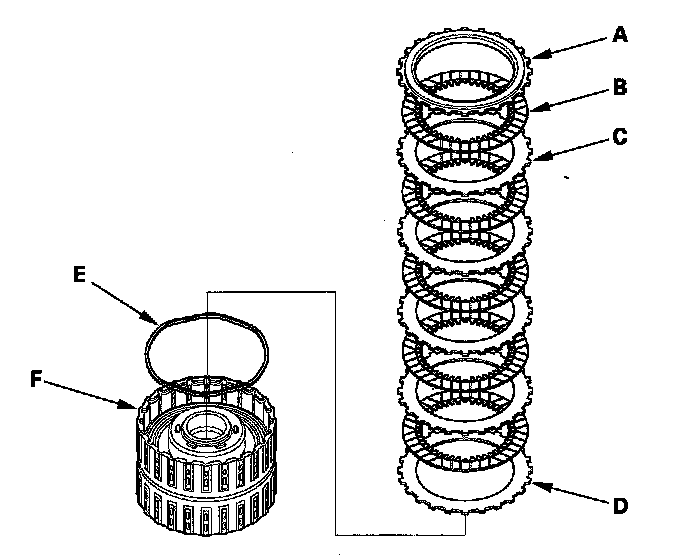 A
B
C
E
F
D