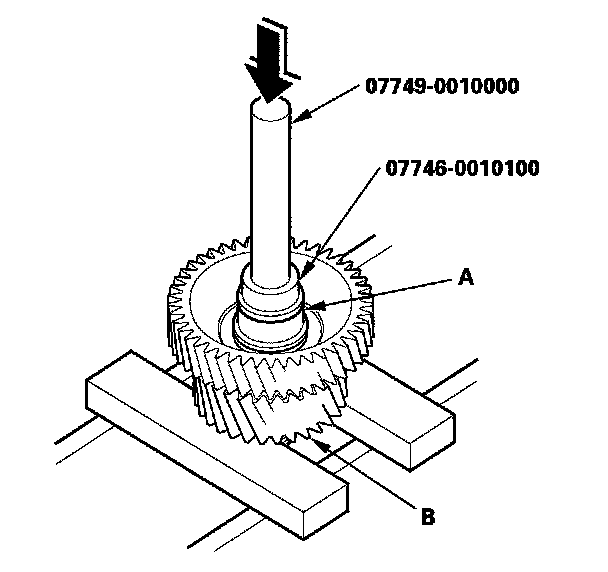 07749-0010000

07746-0010100

A

B