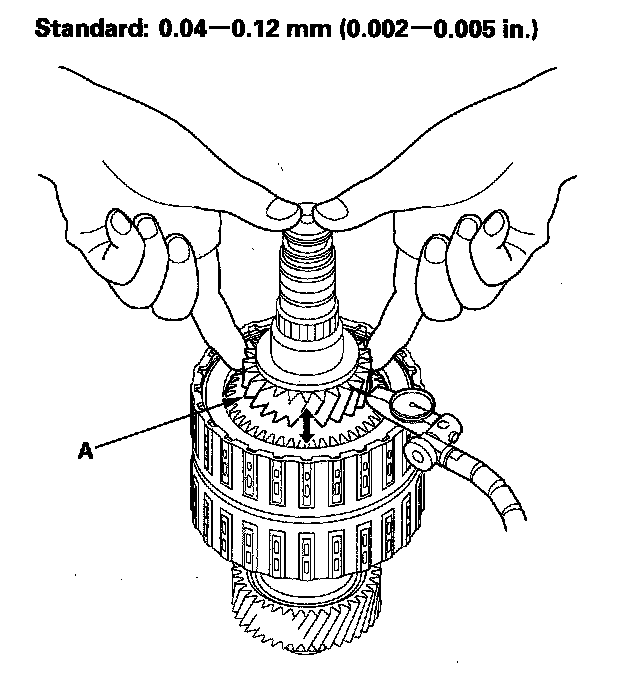 Standard: 0.04—0.12 mm (0.002—0.005 in.)

A