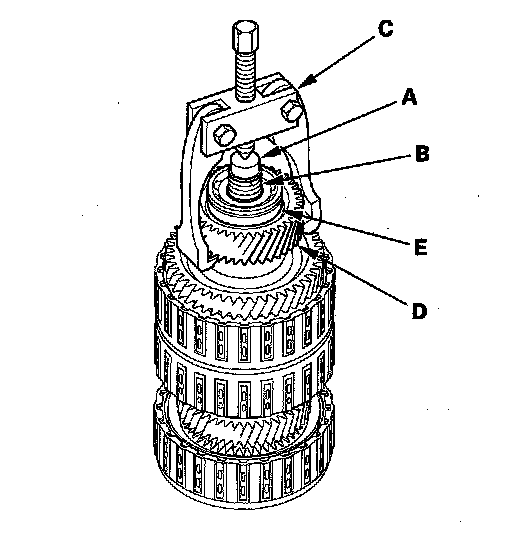 C
A
B
E
D