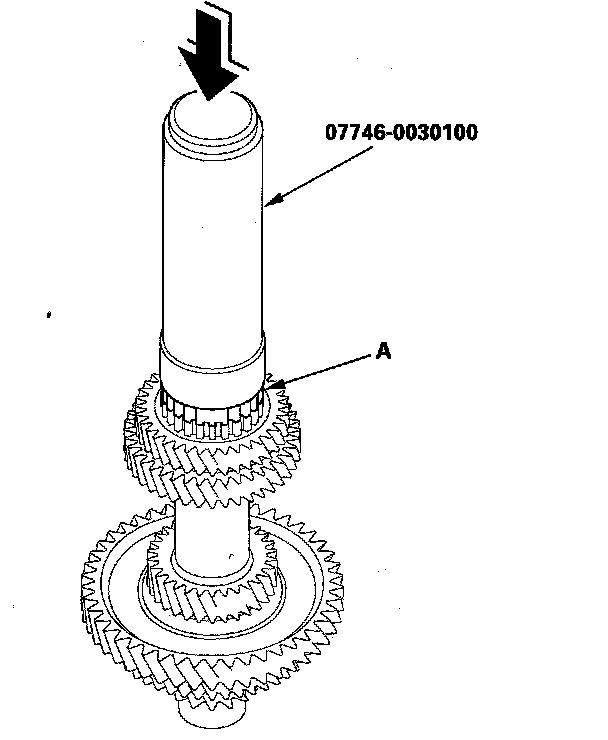 07746-0030100

A