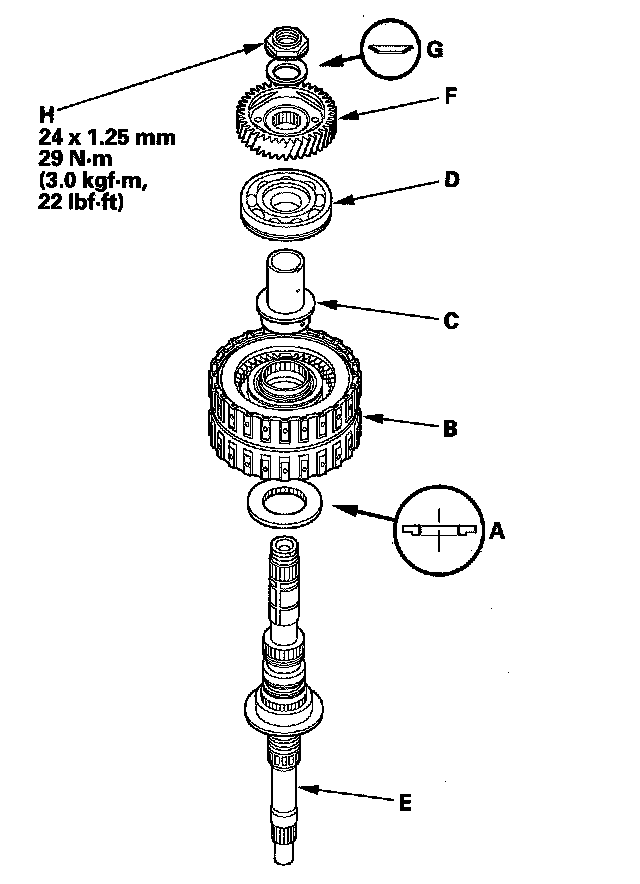 G

H
24 x 1.25 mm
29 N·m
(3.0 kgf·m,
22 lbf·ft)

F

D

C

B

A

E