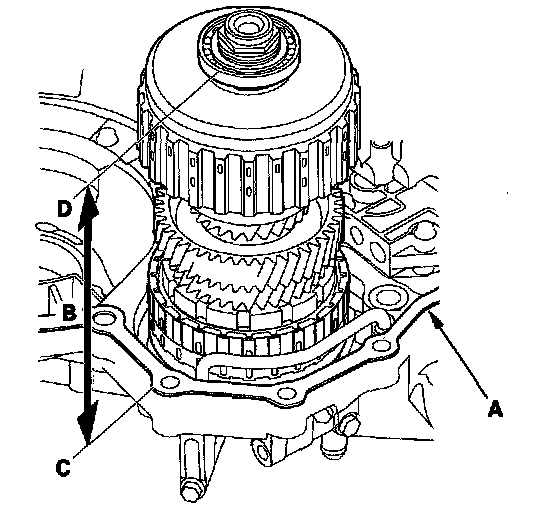 D
B
C
A