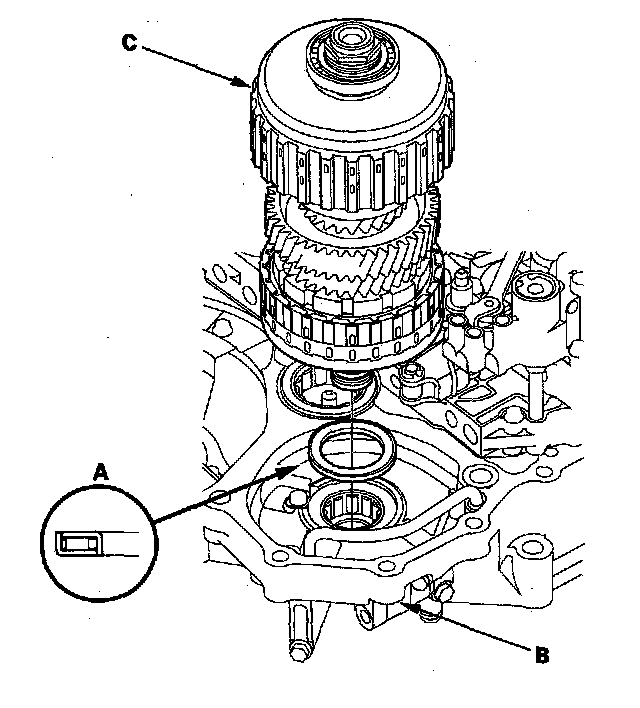 C

A

B