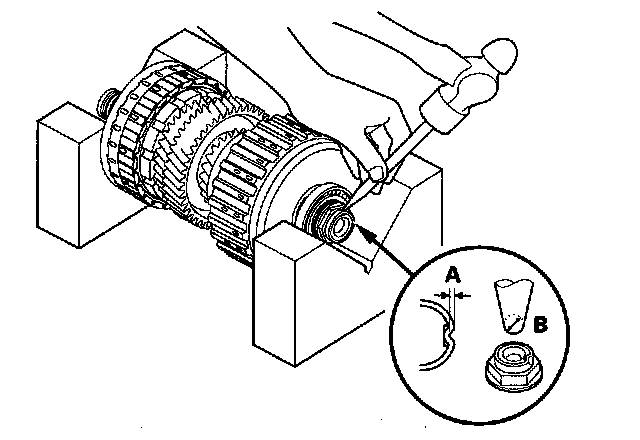 A
B