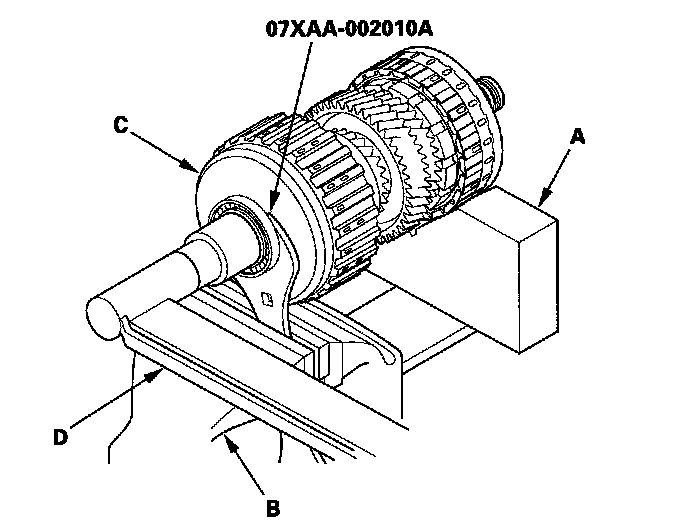 07XAA-002010A

C

A

D

B