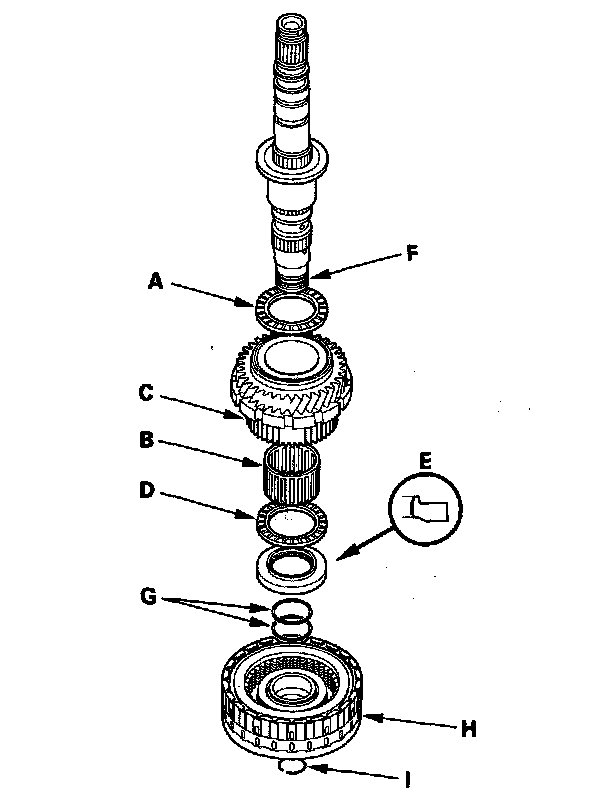 F
A
C
B
E
D
G
H
I