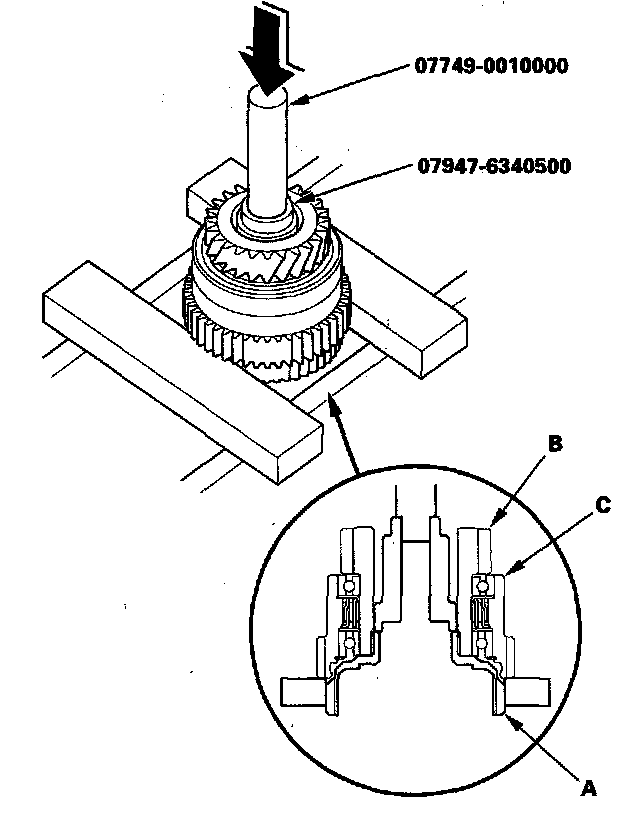 07749-0010000

07947-6340500

B

C

A