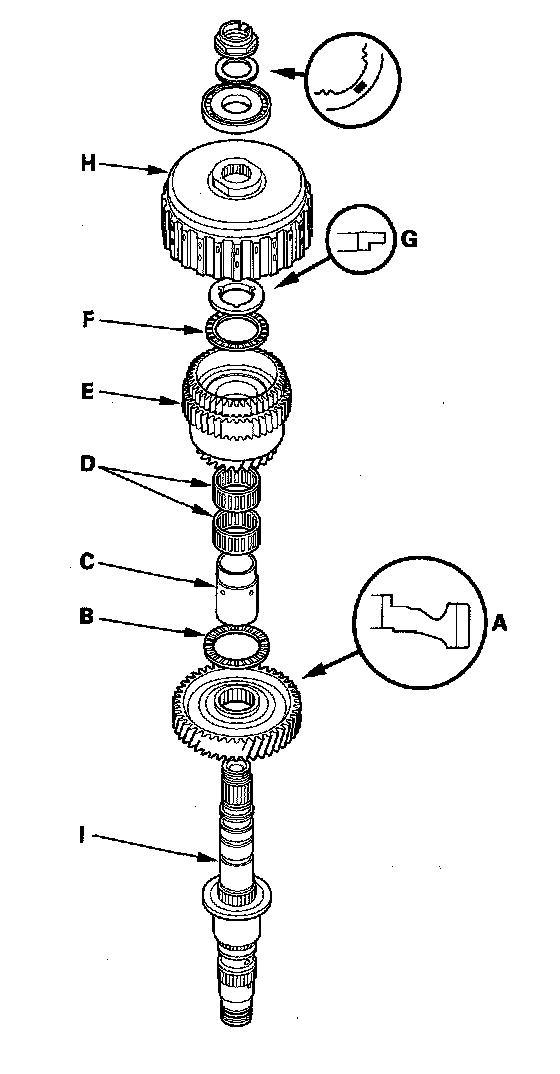 H
G
F
E
D
C
B
A
I