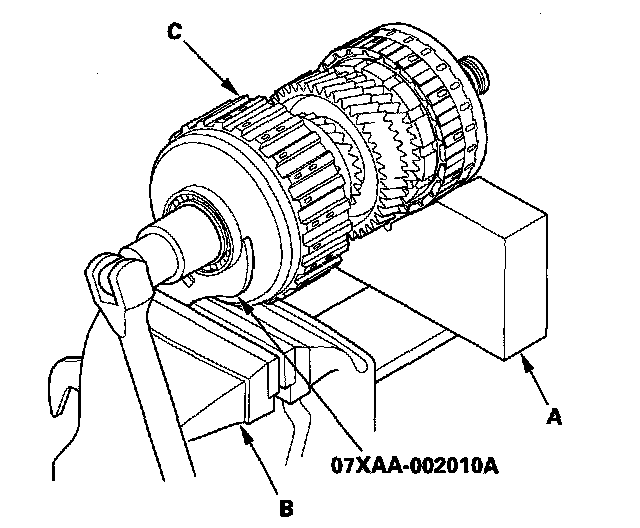 C

A

07XAA-002010A

B