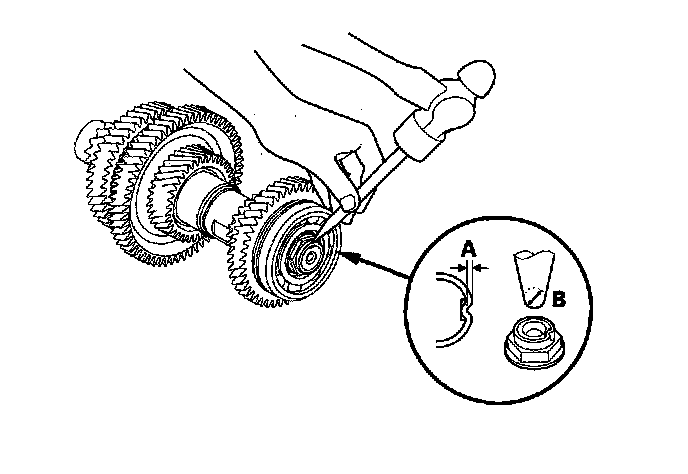 A
B