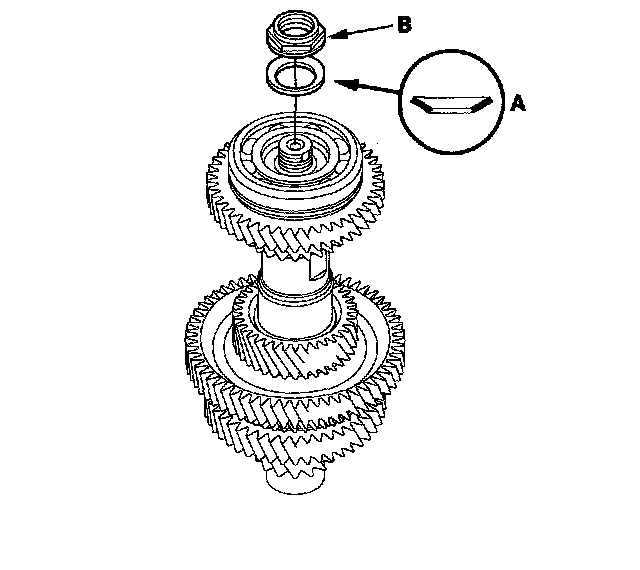 B

A