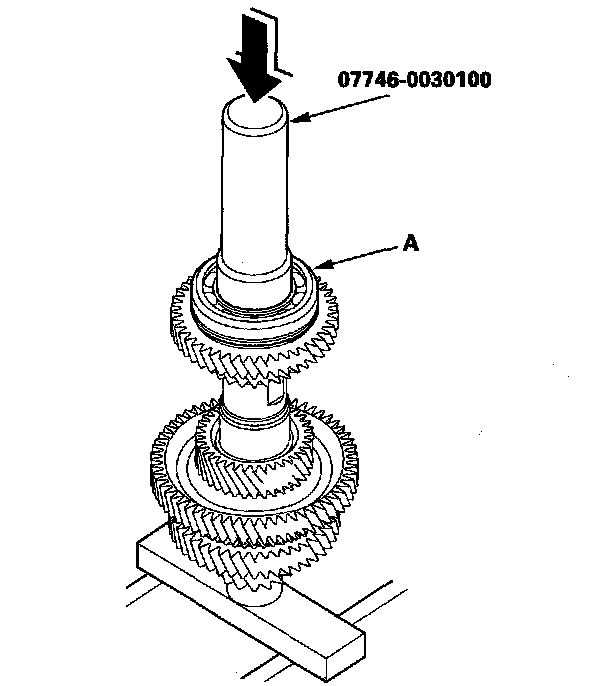 07746-0030100

A