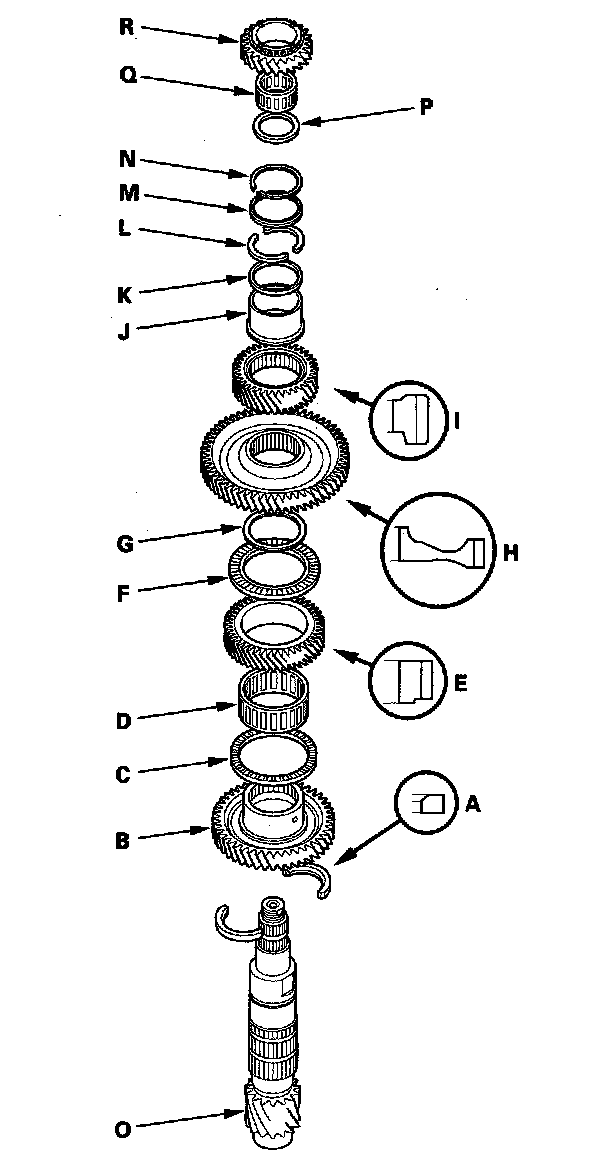 R
Q
P
N
M
L
K
J
I
H
G
F
E
D
C
A
B
O