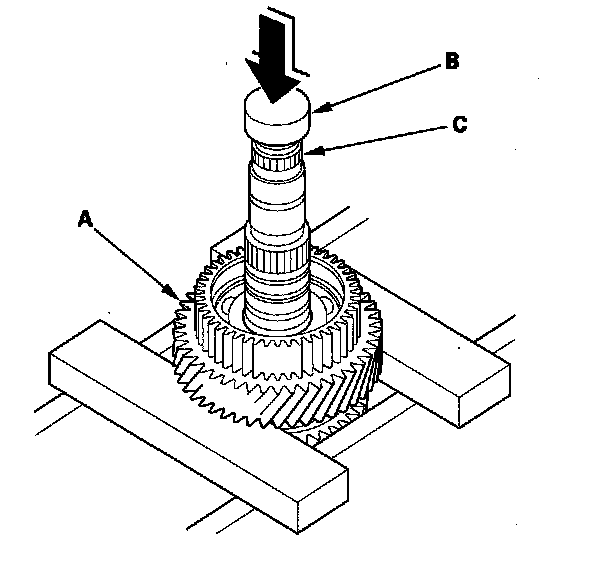 B
C
A